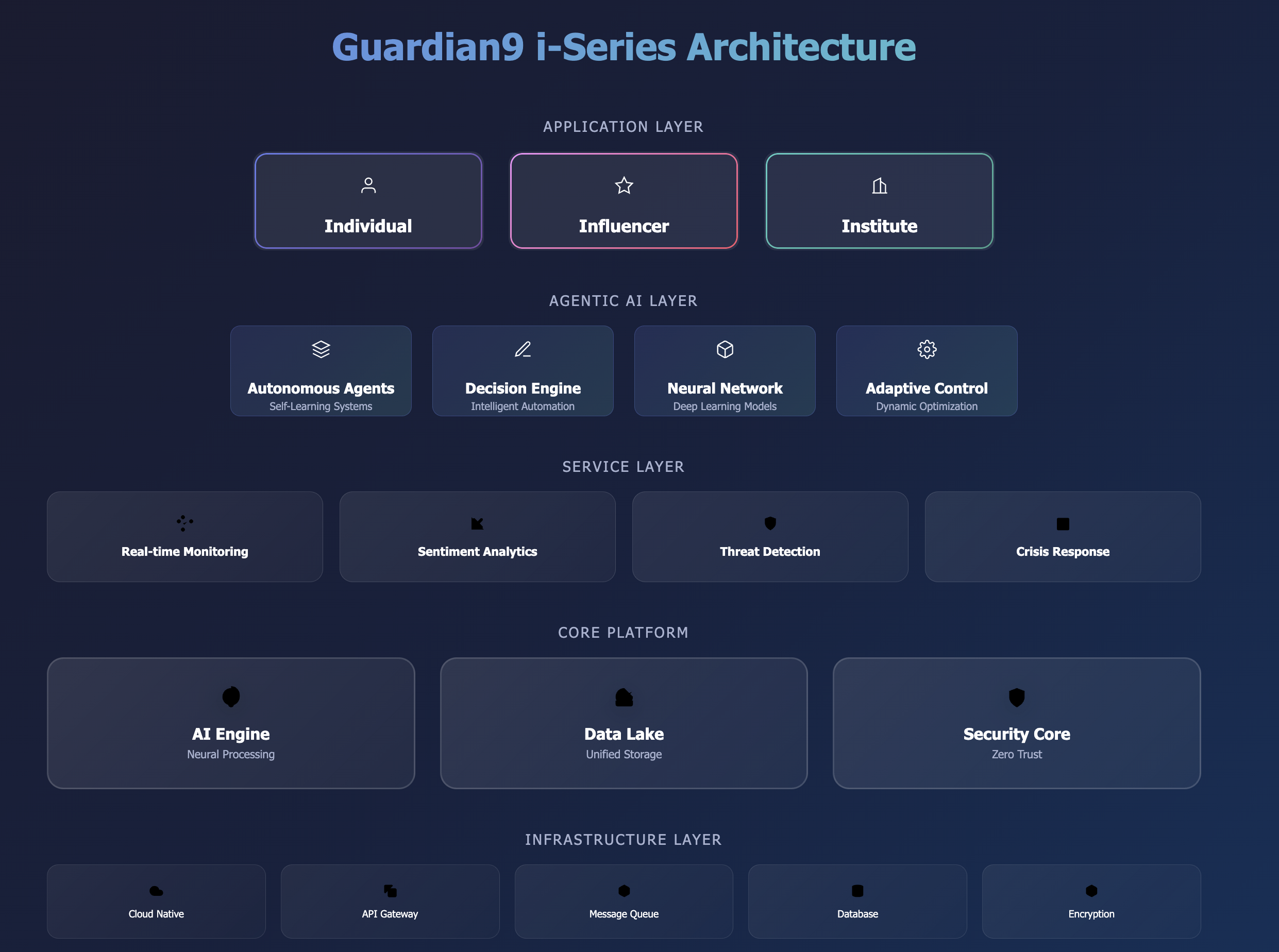 Guardian9 i-Series Architecture

APPLICATION LAYER

Individual

Influencer

Institute

AGENTIC AI LAYER

Autonomous Agents
Self-Learning Systems

Decision Engine
Intelligent Automation

Neural Network
Deep Learning Models

Adaptive Control
Dynamic Optimization

SERVICE LAYER

Real-time Monitoring

Sentiment Analytics

Threat Detection

Crisis Response

CORE PLATFORM

AI Engine
Neural Processing

Data Lake
Unified Storage

Security Core
Zero Trust

INFRASTRUCTURE LAYER

Cloud Native

API Gateway

Message Queue

Database

Encryption